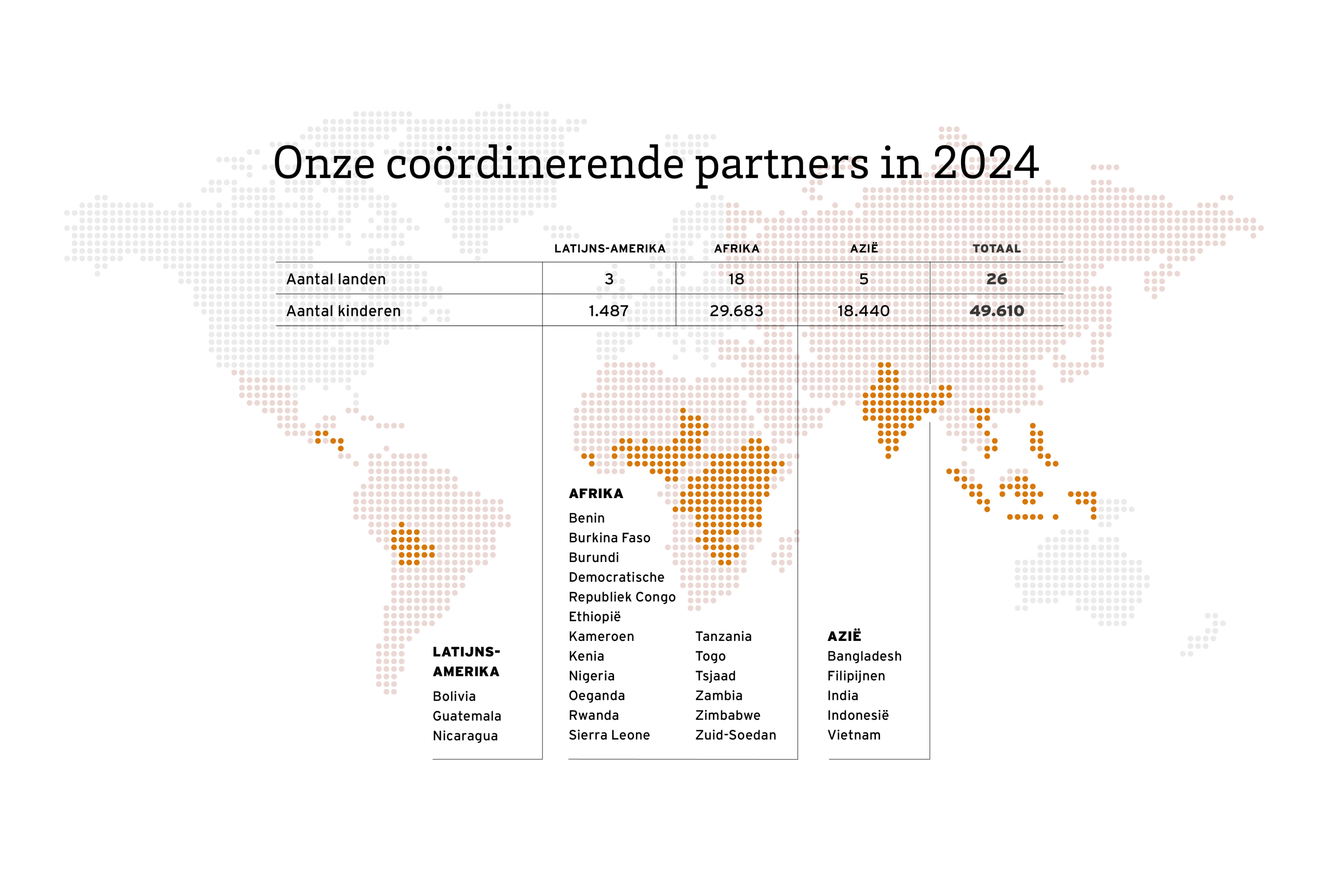 Onze coördinerende partners in 2024

| | LATIJNS-AMERIKA | AFRIKA | AZIË | TOTAAL |
|---|---|---|---|---|
| Aantal landen | 3 | 18 | 5 | 26 |
| Aantal kinderen | 1.487 | 29.683 | 18.440 | 49.610 |

LATIJNS-AMERIKA
Bolivia
Guatemala
Nicaragua

AFRIKA
Benin
Burkina Faso
Burundi
Democratische Republiek Congo
Ethiopië
Kameroen
Kenia
Nigeria
Oeganda
Rwanda
Sierra Leone
Tanzania
Togo
Tsjaad
Zambia
Zimbabwe
Zuid-Soedan

AZIË
Bangladesh
Filipijnen
India
Indonesië
Vietnam